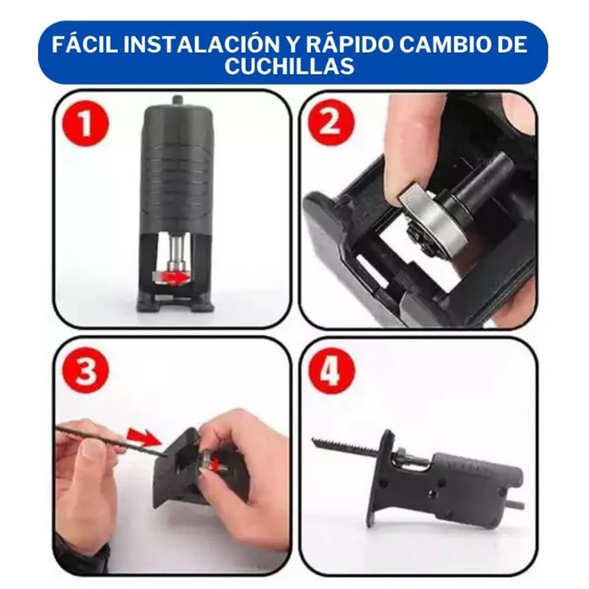 FÁCIL INSTALACIÓN Y RÁPIDO CAMBIO DE CUCHILLAS

1

2

3

4